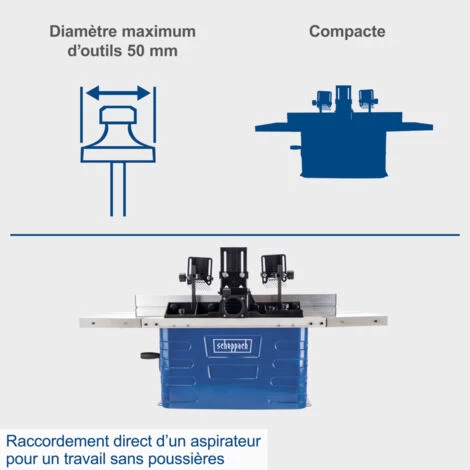 Diamètre maximum d'outils 50 mm

Compacte

scheppach

Raccordement direct d'un aspirateur pour un travail sans poussières