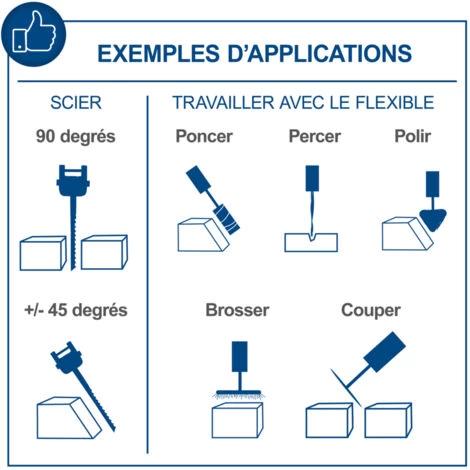 EXEMPLES D'APPLICATIONS

SCIER

90 degrés

+/- 45 degrés

TRAVAILLER AVEC LE FLEXIBLE

Poncer

Percer

Polir

Brosser

Couper