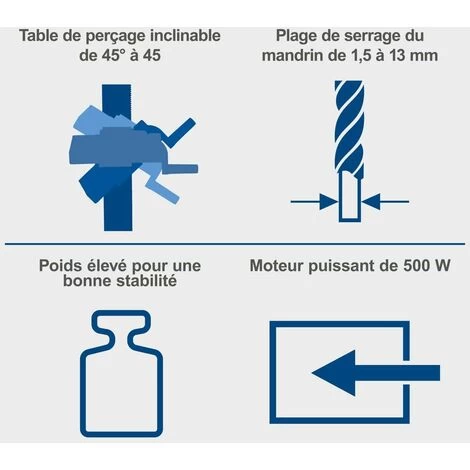 Table de perçage inclinable de 45° à 45

Plage de serrage du mandrin de 1,5 à 13 mm

Poids élevé pour une bonne stabilité

Moteur puissant de 500 W