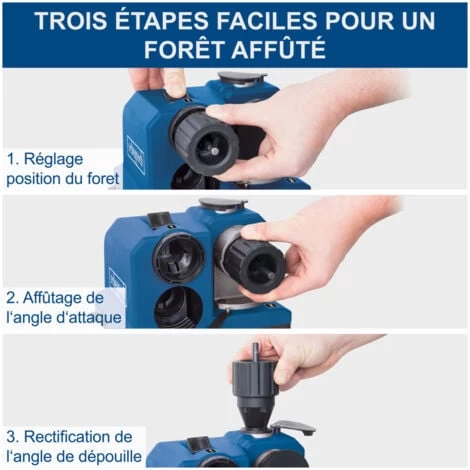 TROIS ÉTAPES FACILES POUR UN FORÊT AFFÛTÉ

1. Réglage position du foret

2. Affûtage de l'angle d'attaque

3. Rectification de l'angle de dépouille