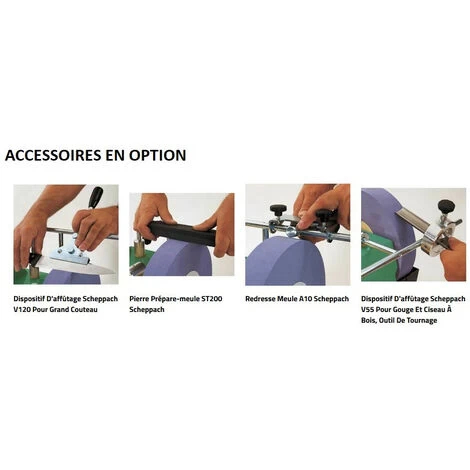 ACCESSOIRES EN OPTION

Dispositif D'affûtage Scheppach V120 Pour Grand Couteau

Pierre Prépare-meule ST200 Scheppach

Redresse Meule A10 Scheppach

Dispositif D'affûtage Scheppach V55 Pour Gouge Et Ciseau À Bois, Outil De Tournage